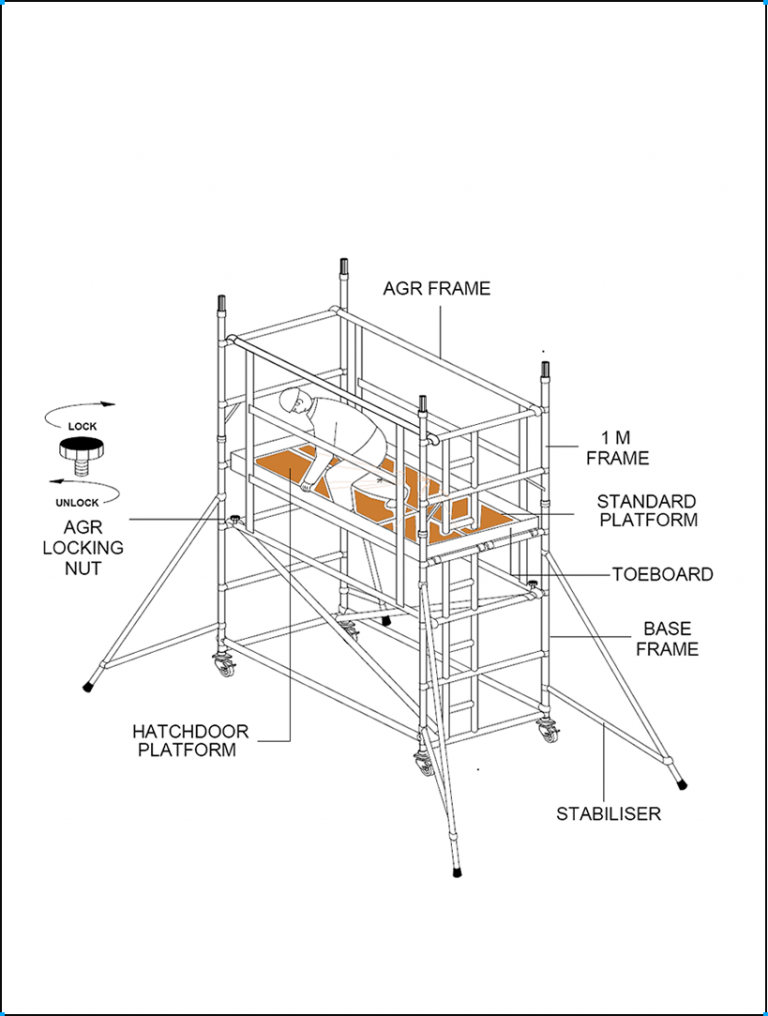 AGR FRAME

LOCK

UNLOCK

AGR LOCKING NUT

1 M FRAME

STANDARD PLATFORM

TOEBOARD

BASE FRAME

HATCHDOOR PLATFORM

STABILISER